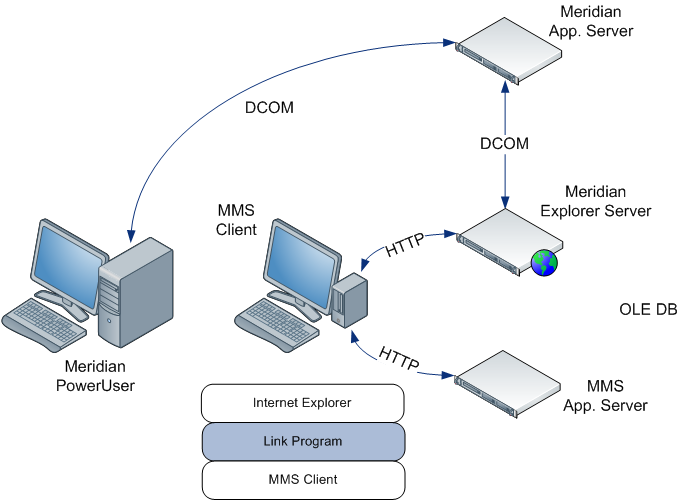 Meridian
App. Server

DCOM

DCOM

Meridian
Explorer Server

MMS
Client

HTTP

OLE DB

HTTP

Meridian
PowerUser

MMS
App. Server

Internet Explorer

Link Program

MMS Client